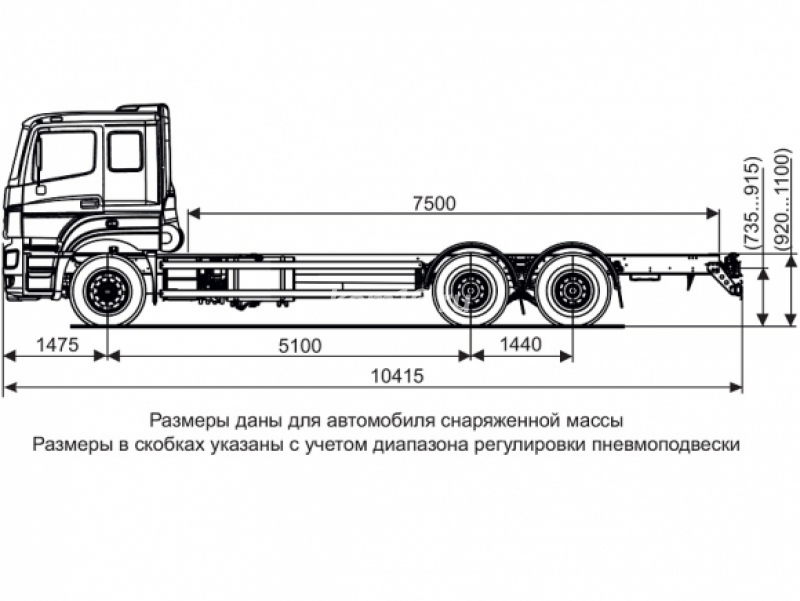 7500

(735...915)

(920...1100)

1475

5100

1440

10415

Размеры даны для автомобиля снаряженной массы
Размеры в скобках указаны с учетом диапазона регулировки пневмоподвески